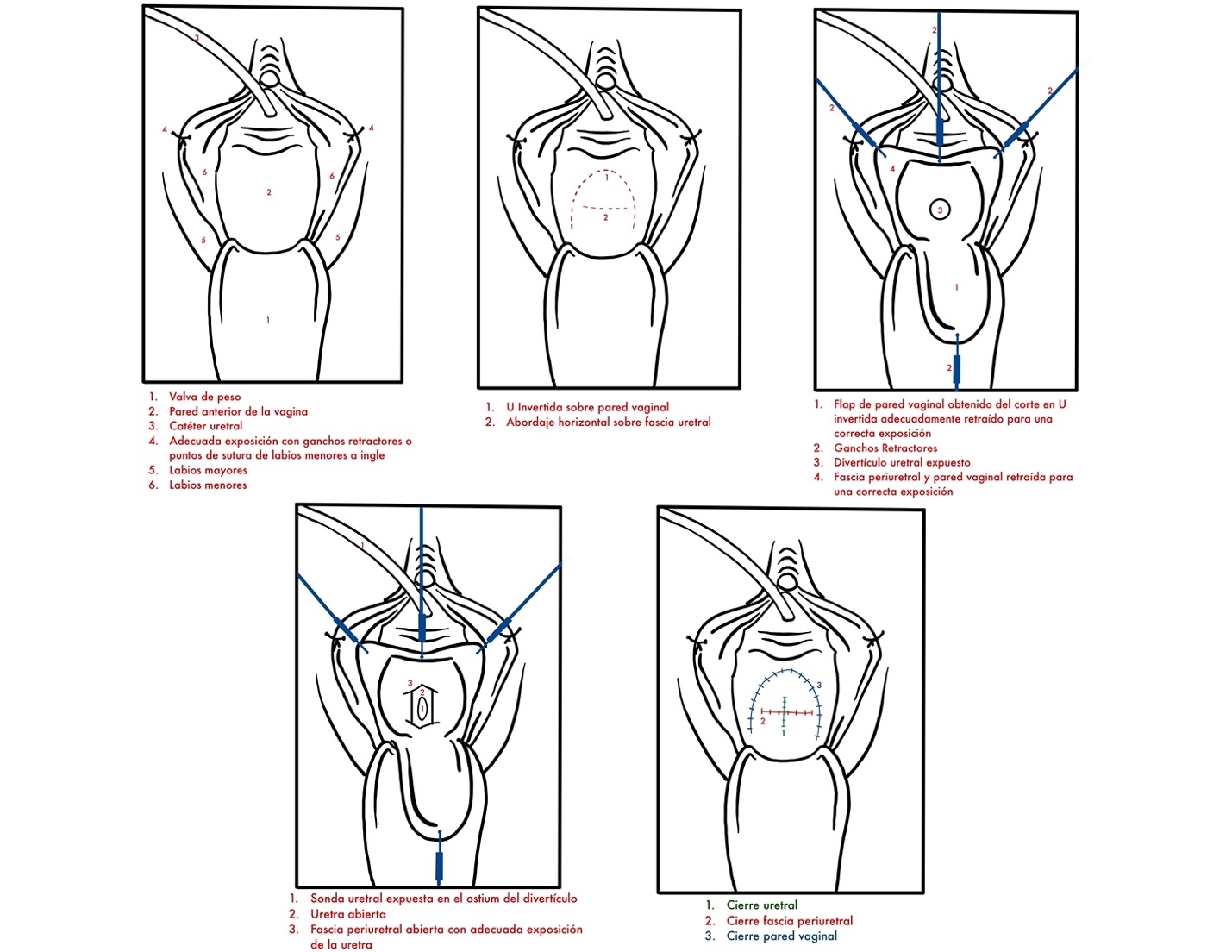 3

4 4

6 6

2

5 5

1

1. Valva de peso
2. Pared anterior de la vagina
3. Catéter uretral
4. Adecuada exposición con ganchos retractores o puntos de sutura de labios menores a ingle
5. Labios mayores
6. Labios menores

1

2

1. U Invertida sobre pared vaginal
2. Abordaje horizontal sobre fascia uretral

2

2 2

4

3

1

2

1. Flap de pared vaginal obtenido del corte en U invertida adecuadamente retraído para una correcta exposición
2. Ganchos Retractores
3. Divertículo uretral expuesto
4. Fascia periuretral y pared vaginal retraída para una correcta exposición

1

3
2

1. Sonda uretral expuesta en el ostium del divertículo
2. Uretra abierta
3. Fascia periuretral abierta con adecuada exposición de la uretra

3

2

1

1. Cierre uretral
2. Cierre fascia periuretral
3. Cierre pared vaginal